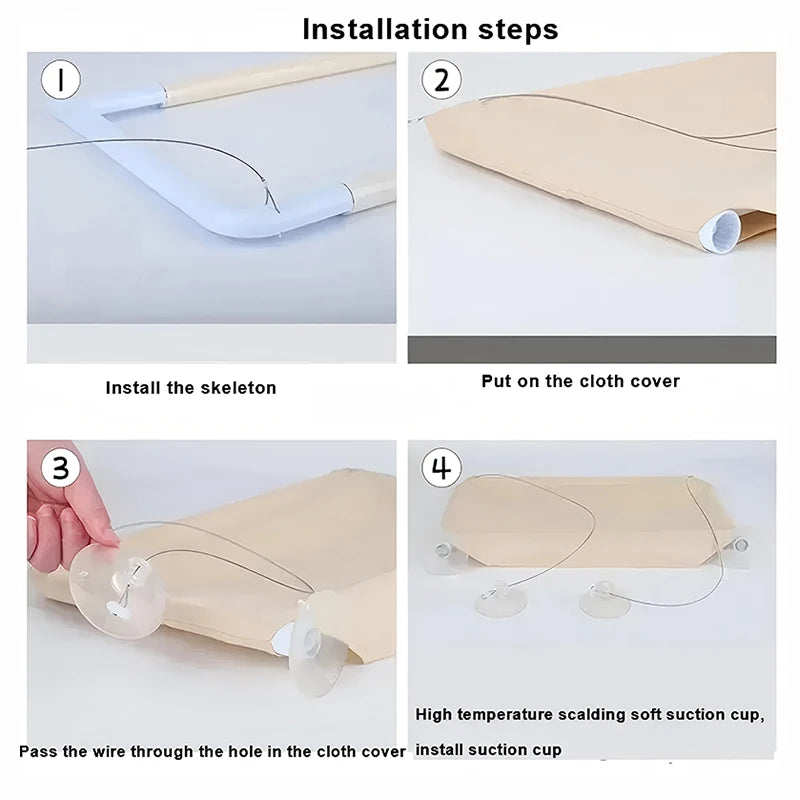 Installation steps

1

Install the skeleton

2

Put on the cloth cover

3

Pass the wire through the hole in the cloth cover

4

High temperature scalding soft suction cup, install suction cup